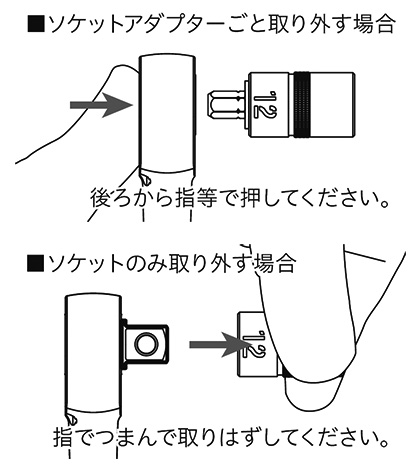 ■ソケットアダプターごと取り外す場合

12

後ろから指等で押してください。

■ソケットのみ取り外す場合

12

指でつまんで取りはずしてください。