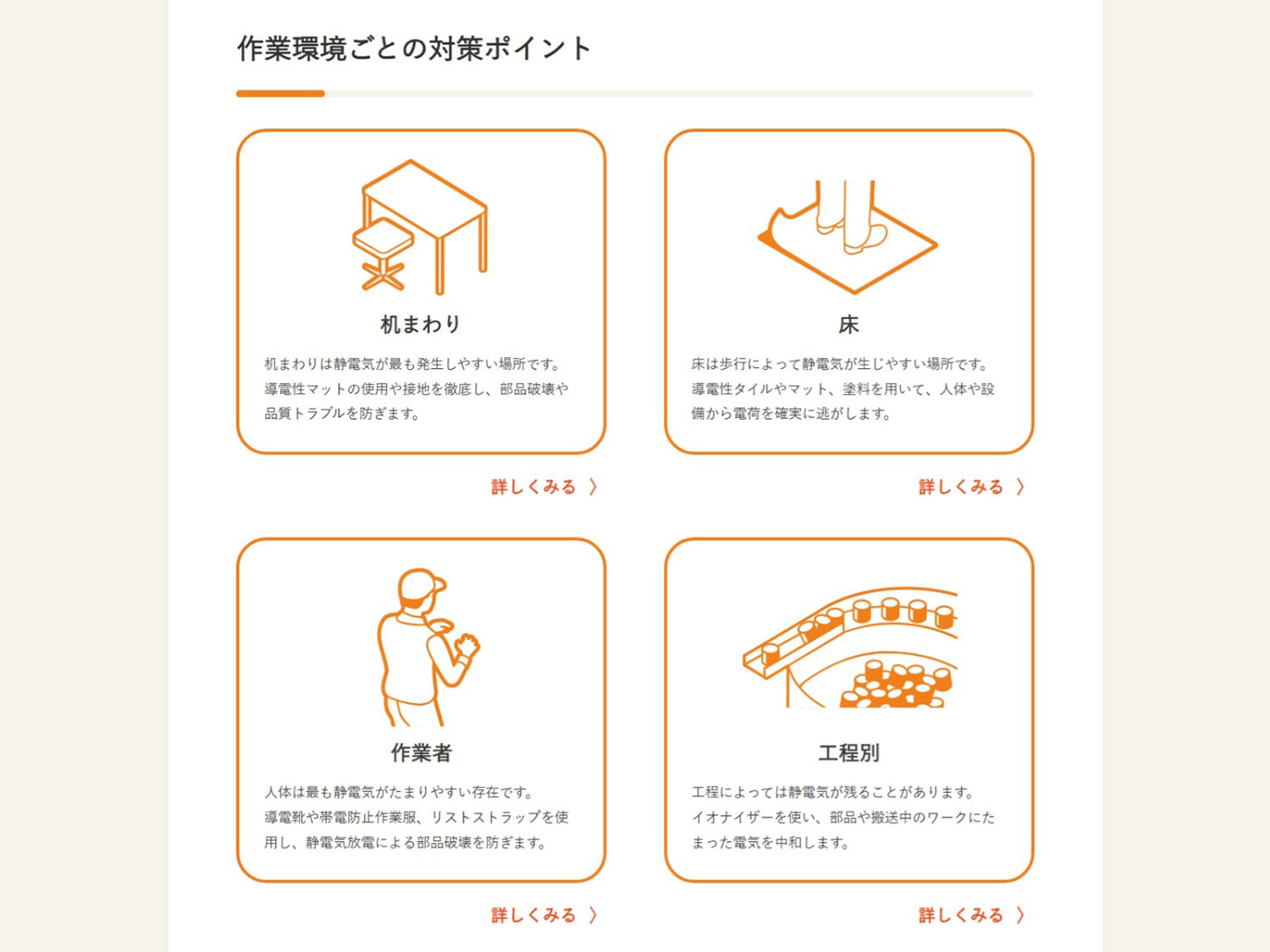 作業環境ごとの対策ポイント

机まわり

机まわりは静電気が最も発生しやすい場所です。導電性マットの使用や接地を徹底し、部品破壊や品質トラブルを防ぎます。

詳しくみる 〉

床

床は歩行によって静電気が生じやすい場所です。導電性タイルやマット、塗料を用いて、人体や設備から電荷を確実に逃がします。

詳しくみる 〉

作業者

人体は最も静電気がたまりやすい存在です。導電靴や帯電防止作業服、リストストラップを使用し、静電気放電による部品破壊を防ぎます。

詳しくみる 〉

工程別

工程によっては静電気が残ることがあります。イオナイザーを使い、部品や搬送中のワークにたまった電気を中和します。

詳しくみる 〉