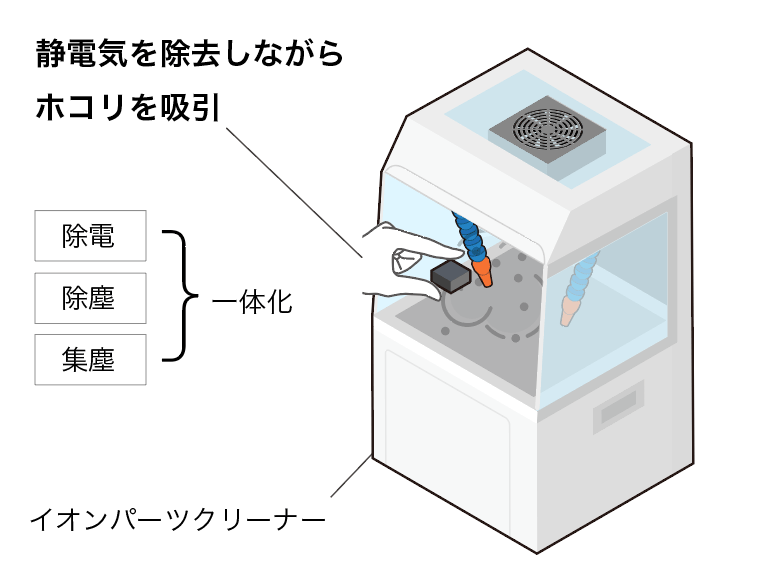 静電気を除去しながら

ホコリを吸引

除電

除塵

集塵

一体化

イオンパーツクリーナー