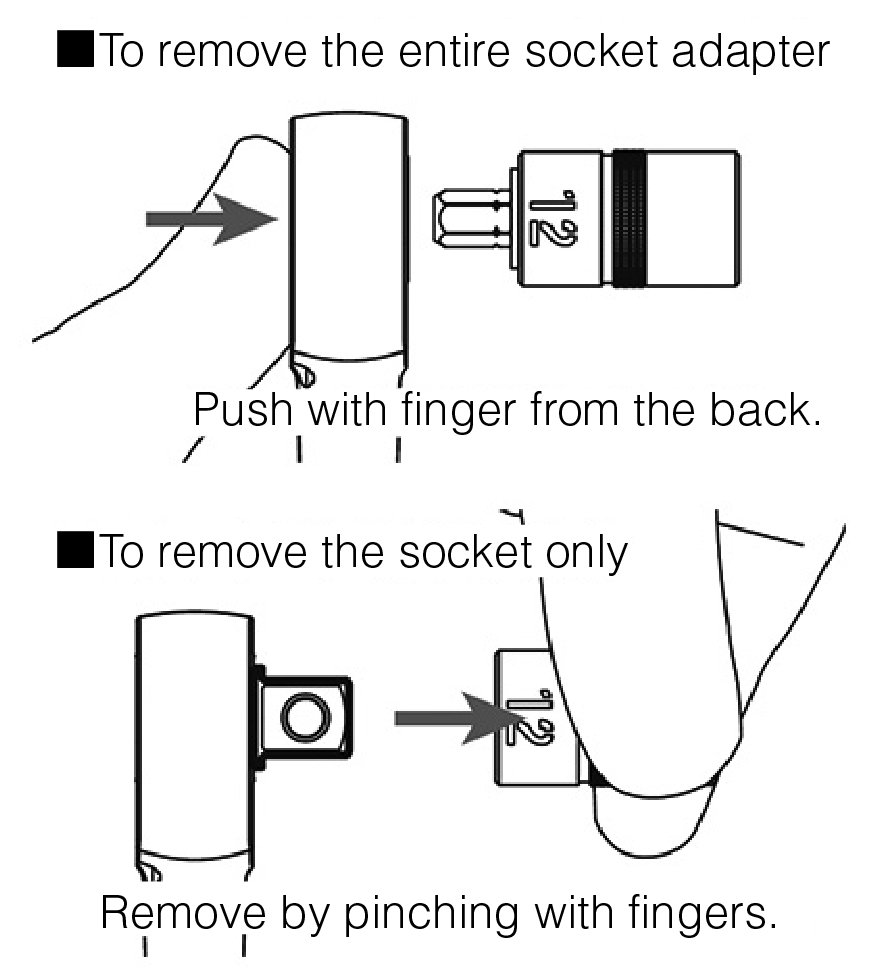 ■To remove the entire socket adapter

12

Push with finger from the back.

■To remove the socket only

12

Remove by pinching with fingers.