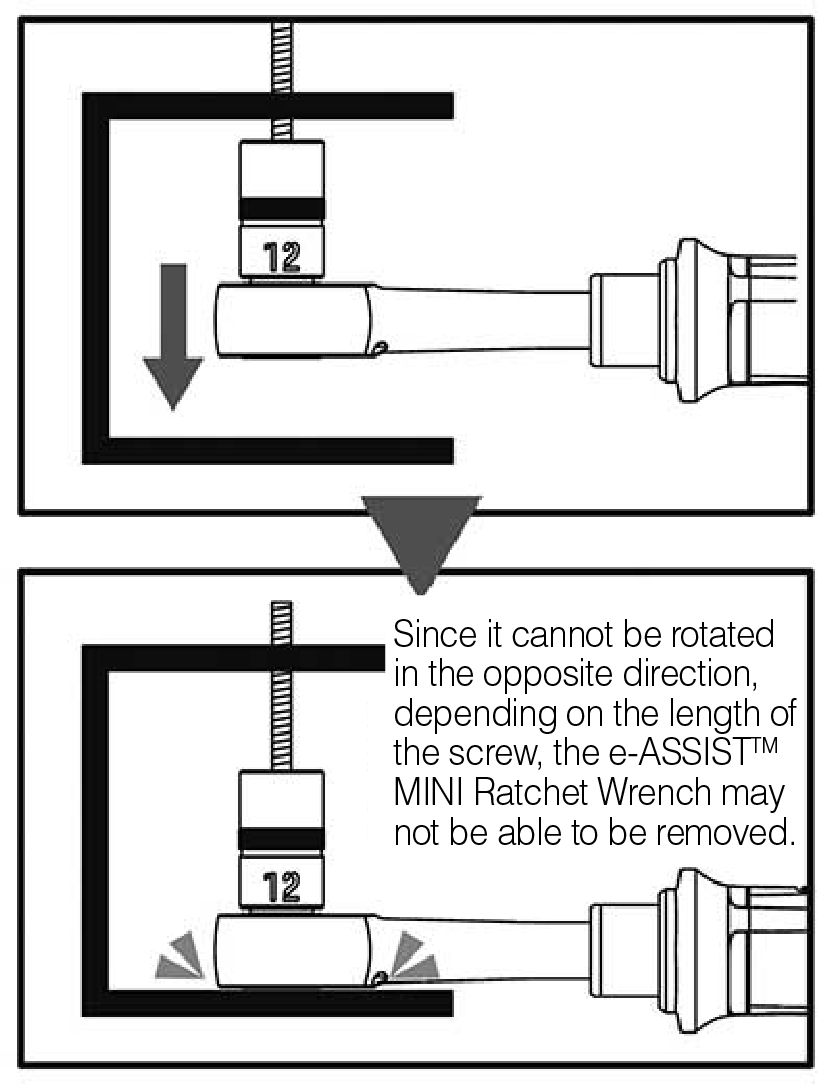 12

Since it cannot be rotated in the opposite direction, depending on the length of the screw, the e-ASSIST™ MINI Ratchet Wrench may not be able to be removed.

12