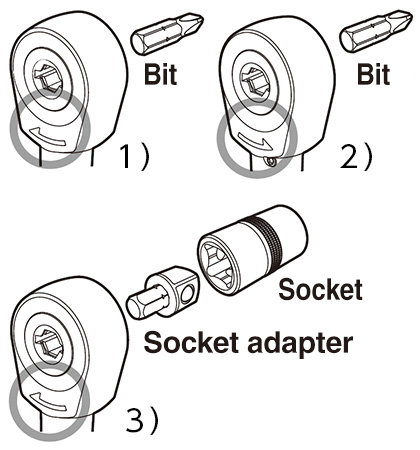 Bit

1)

Bit

2)

Socket

Socket adapter

3)