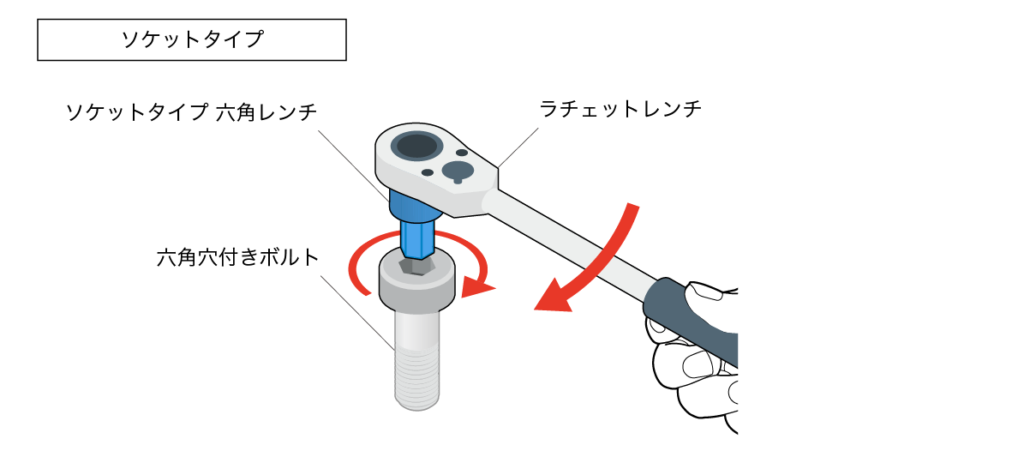 ソケットタイプ

ソケットタイプ 六角レンチ

ラチェットレンチ

六角穴付きボルト