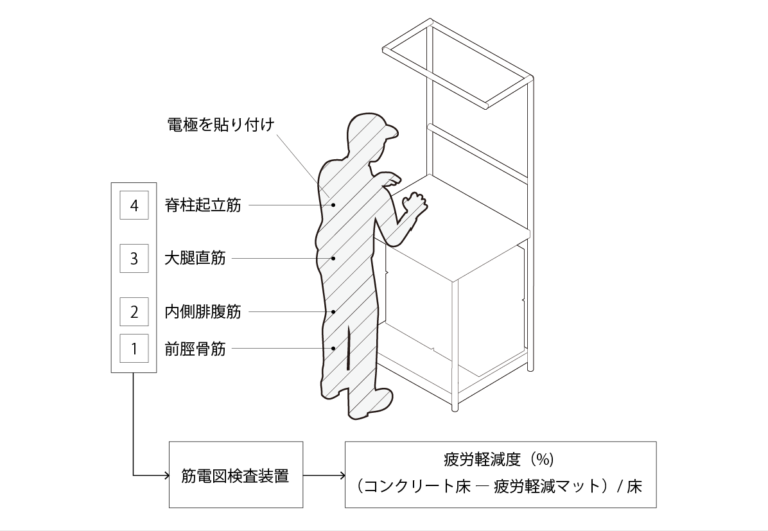 電極を貼り付け

4 脊柱起立筋

3 大腿直筋

2 内側腓腹筋

1 前脛骨筋

筋電図検査装置

疲労軽減度（%）
（コンクリート床 ― 疲労軽減マット）/ 床