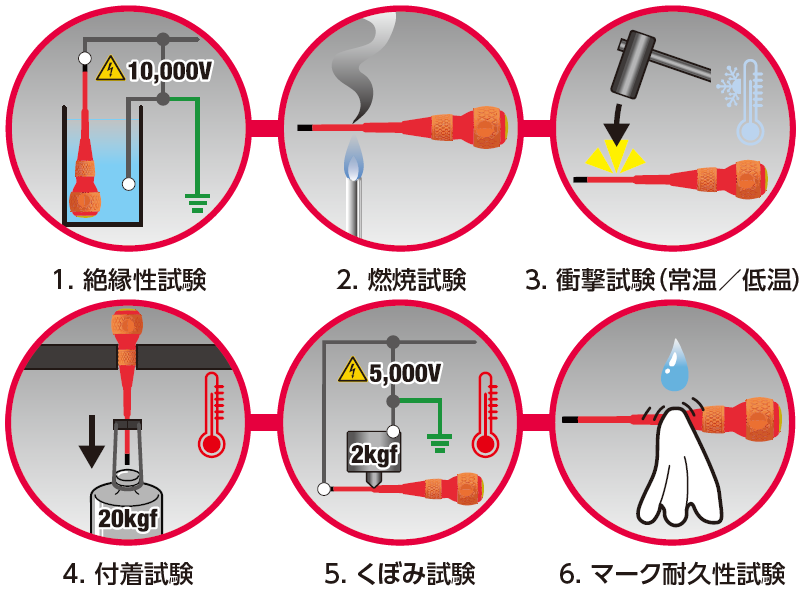 10,000V

1. 絶縁性試験

2. 燃焼試験

3. 衝撃試験（常温／低温）

20kgf

4. 付着試験

5,000V

2kgf

5. くぼみ試験

6. マーク耐久性試験